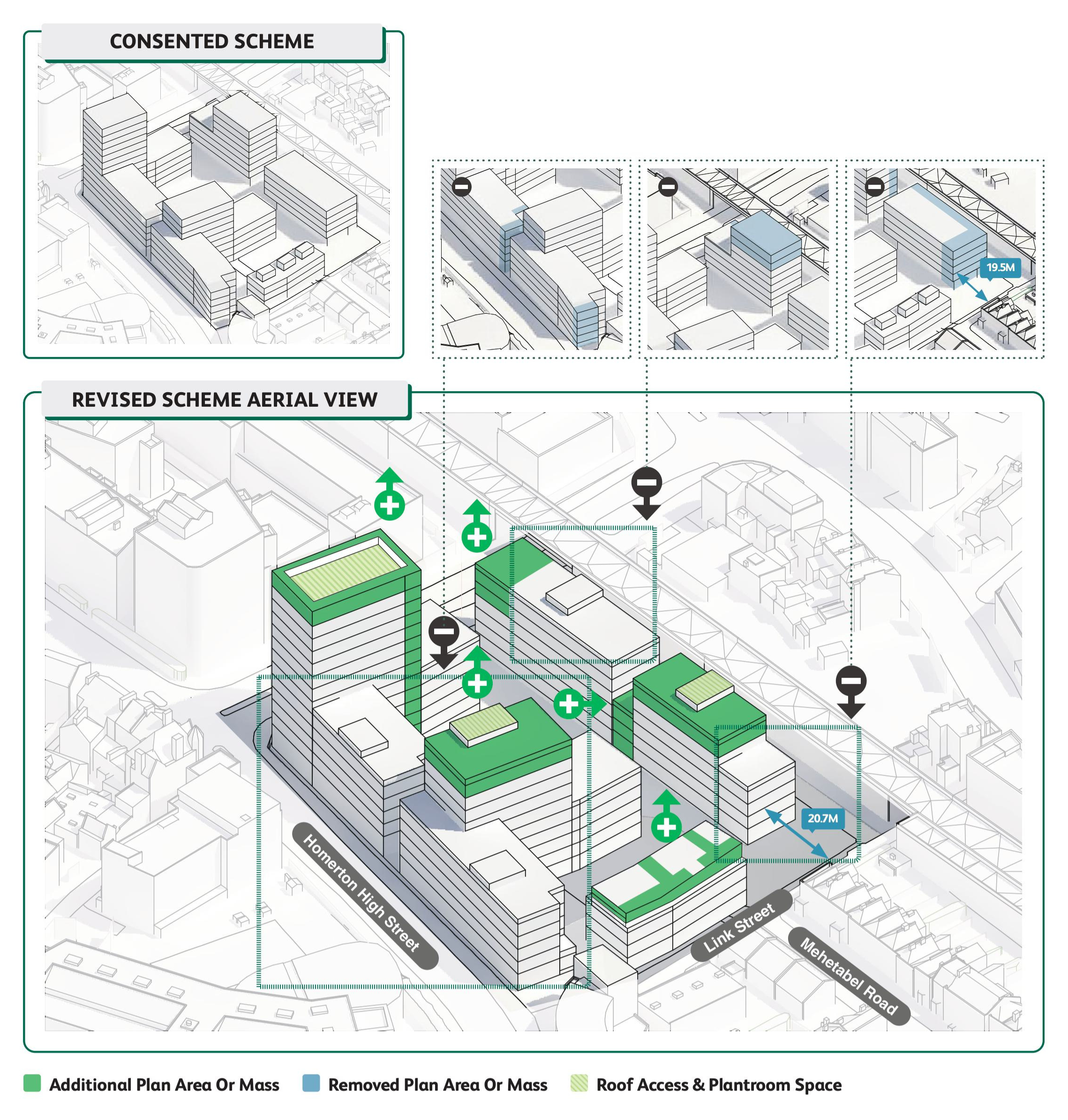 CONSENTED SCHEME

19.5M

REVISED SCHEME AERIAL VIEW

20.7M

Homerton High Street

Link Street

Mehetabel Road

Additional Plan Area Or Mass

Removed Plan Area Or Mass

Roof Access & Plantroom Space